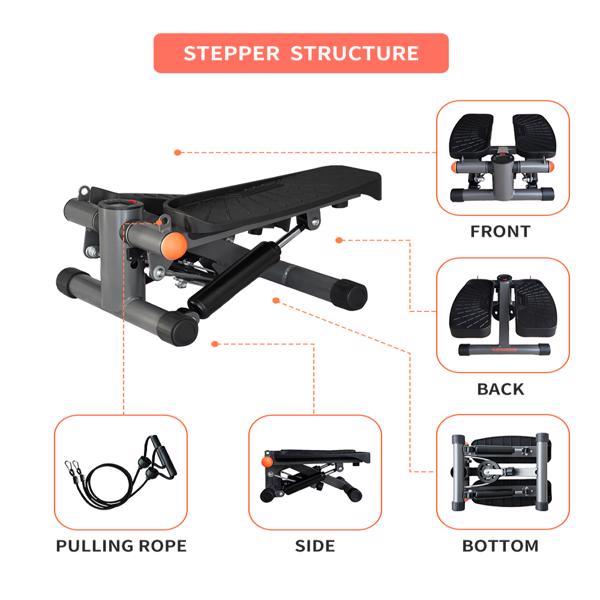 STEPPER STRUCTURE

FRONT

BACK

PULLING ROPE

SIDE

BOTTOM