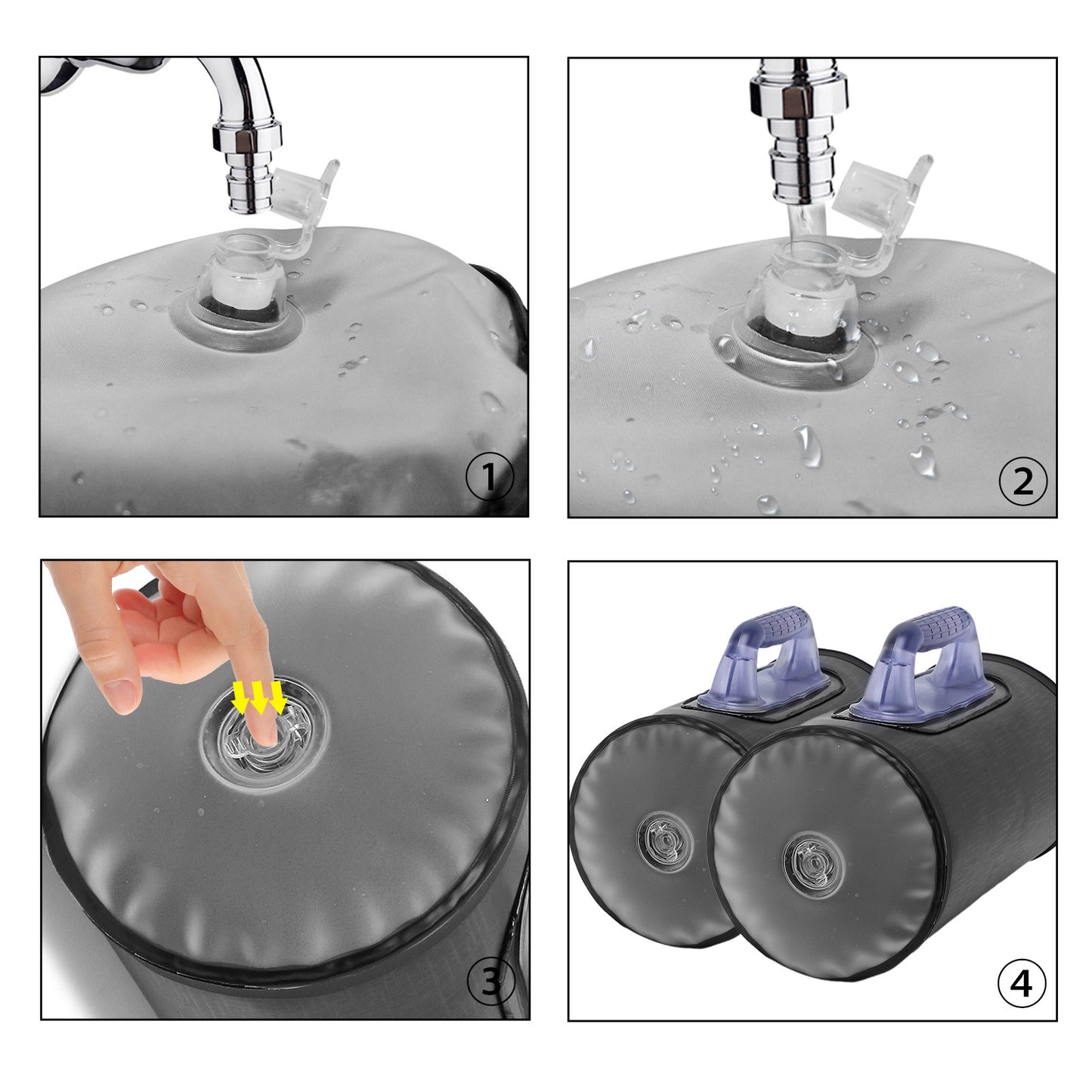 ①

②

③

④